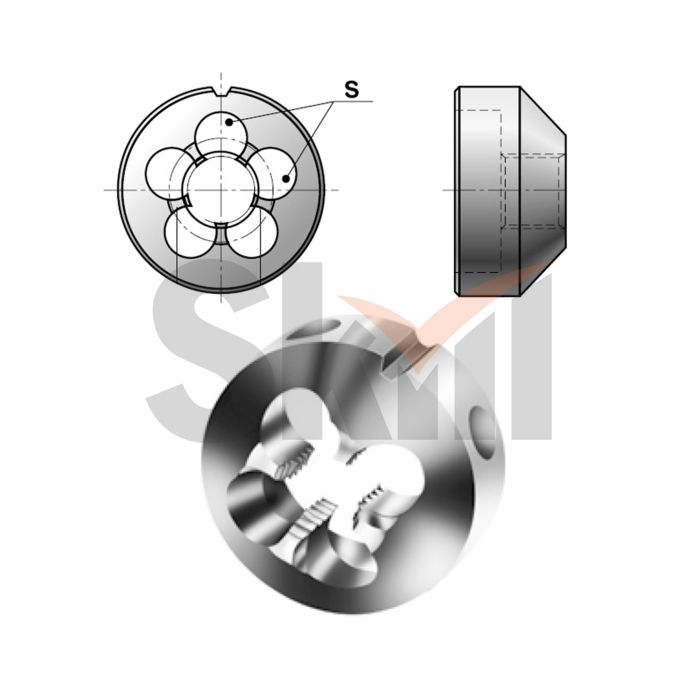 S

SKM